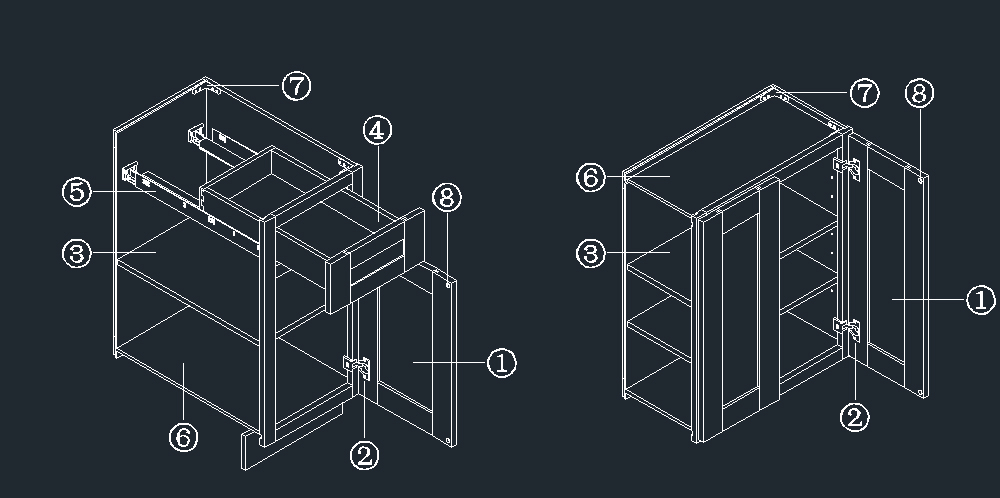 ⑦
④
⑤
⑧
③
①
⑥
②

⑦
⑧
⑥
③
①
②